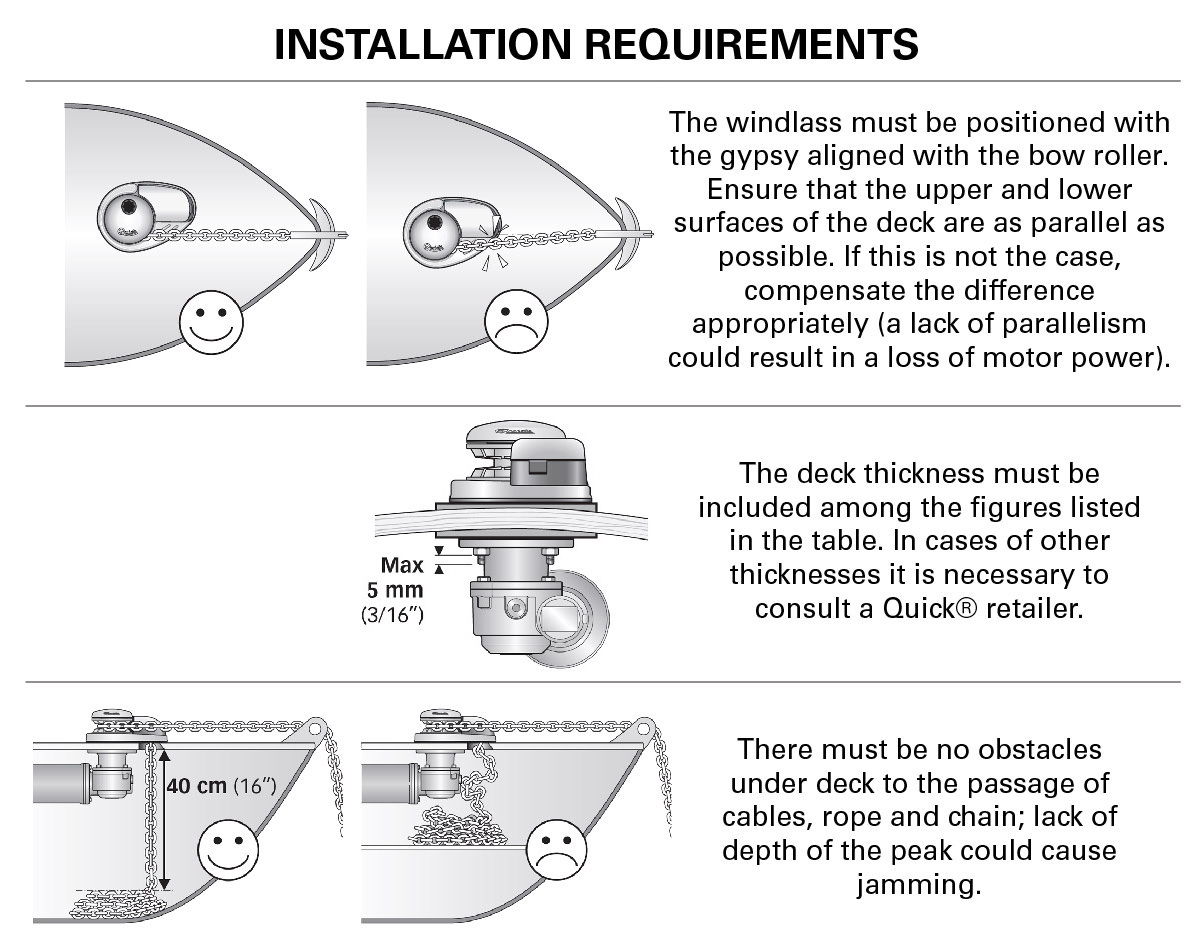 INSTALLATION REQUIREMENTS

The windlass must be positioned with the gypsy aligned with the bow roller. Ensure that the upper and lower surfaces of the deck are as parallel as possible. If this is not the case, compensate the difference appropriately (a lack of parallelism could result in a loss of motor power).

Max
5 mm
(3/16")

The deck thickness must be included among the figures listed in the table. In cases of other thicknesses it is necessary to consult a Quick® retailer.

40 cm (16")

There must be no obstacles under deck to the passage of cables, rope and chain; lack of depth of the peak could cause jamming.